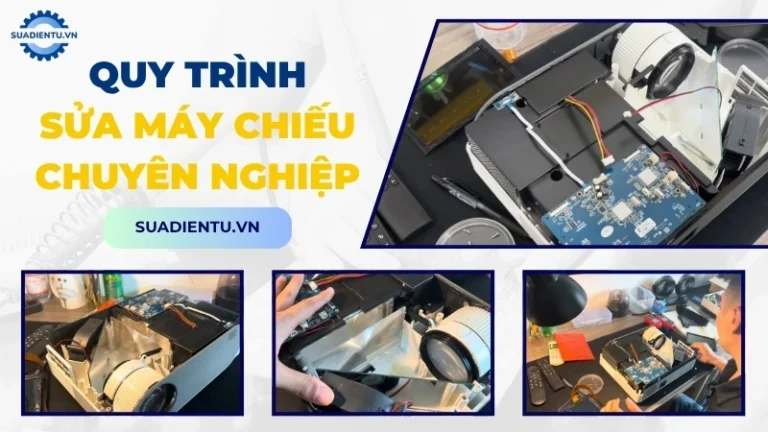 SUADIENTU.VN

QUY TRÌNH
SỬA MÁY CHIẾU
CHUYÊN NGHIỆP

SUADIENTU.VN