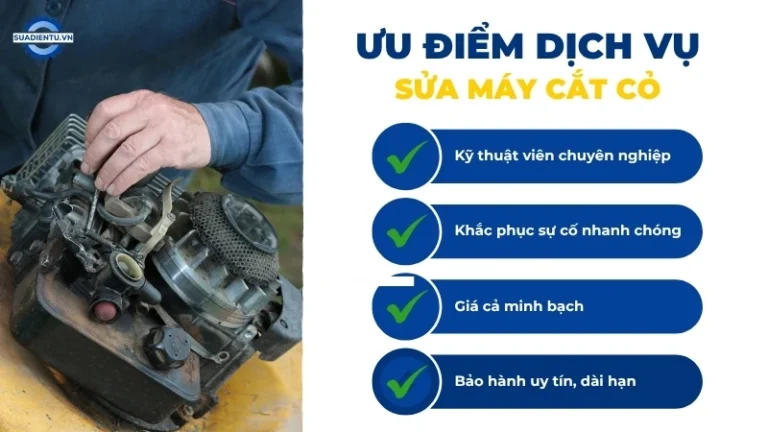 SUADIENTU.VN

ƯU ĐIỂM DỊCH VỤ
SỬA MÁY CẮT CỎ

Kỹ thuật viên chuyên nghiệp

Khắc phục sự cố nhanh chóng

Giá cả minh bạch

Bảo hành uy tín, dài hạn